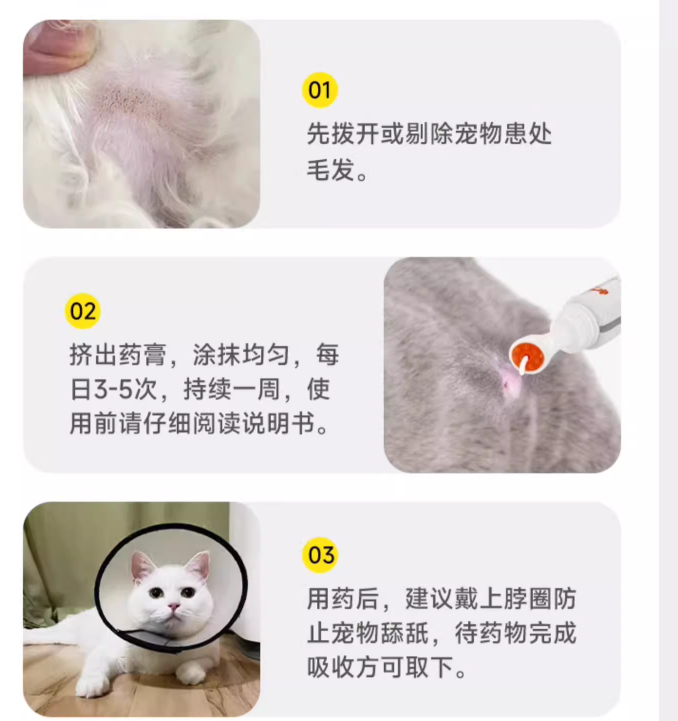 01
先拨开或剔除宠物患处毛发。

02
挤出药膏，涂抹均匀，每日3-5次，持续一周，使用前请仔细阅读说明书。

03
用药后，建议戴上脖圈防止宠物舔舐，待药物完成吸收方可取下。